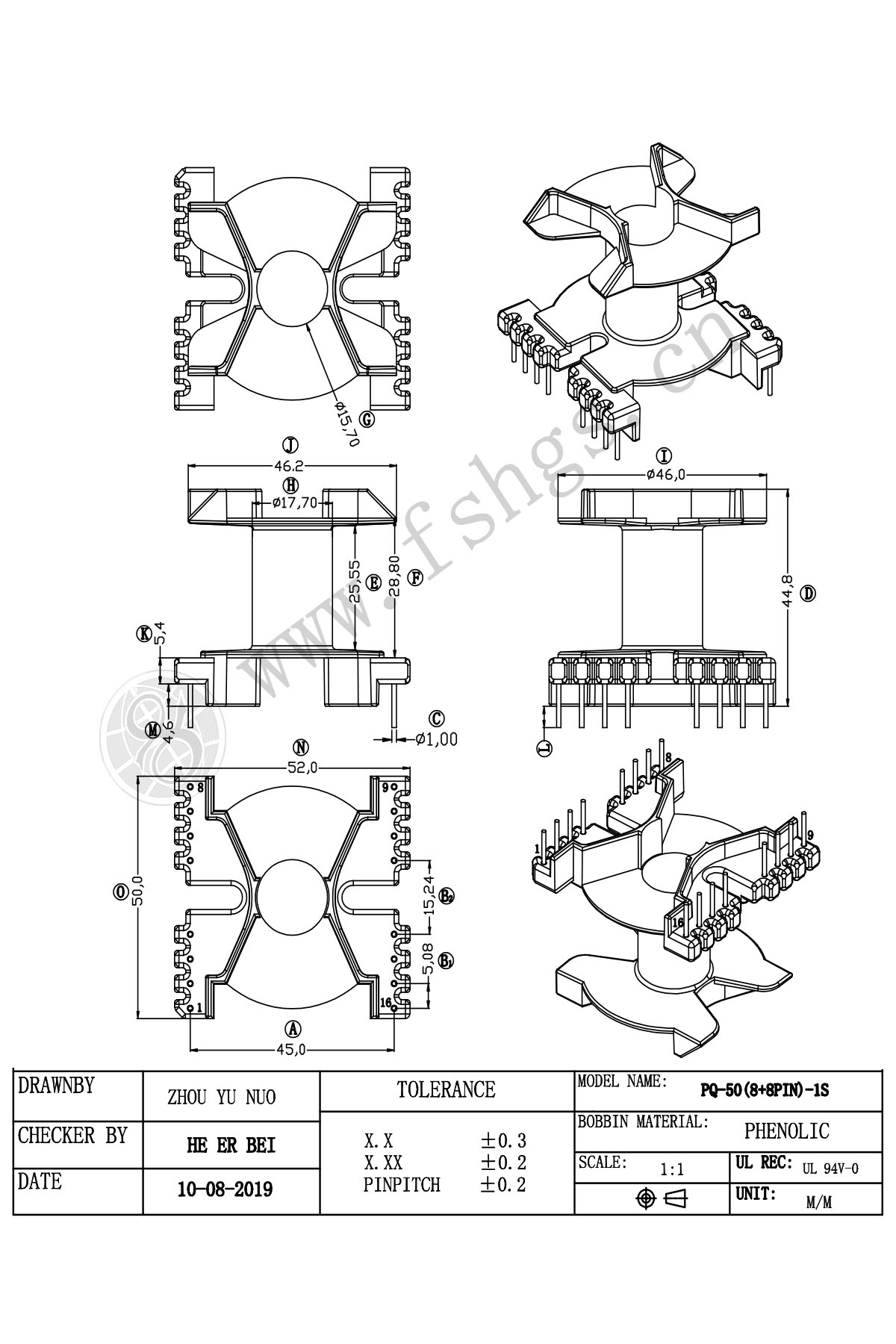 ø15,70 G

J
46.2
H
ø17,70
25,55 E
28,80 F
K 5,4
M 4,6
C
ø1,00

I
ø46,0
44,8 D
L

www.fshgs.cn

N
52,0
8
9
O 50,0
15,24 B2
5,08 B1
1
16
A
45,0

8
1
9
16

| DRAWNBY | ZHOU YU NUO | TOLERANCE | MODEL NAME: PQ-50(8+8PIN)-1S | |
|---|---|---|---|---|
| CHECKER BY | HE ER BEI | X.X ±0.3 X.XX ±0.2 PINPITCH ±0.2 | BOBBIN MATERIAL: PHENOLIC | |
| DATE | 10-08-2019 | | SCALE: 1:1 | UL REC: UL 94V-0 |
| | | | | UNIT: M/M |